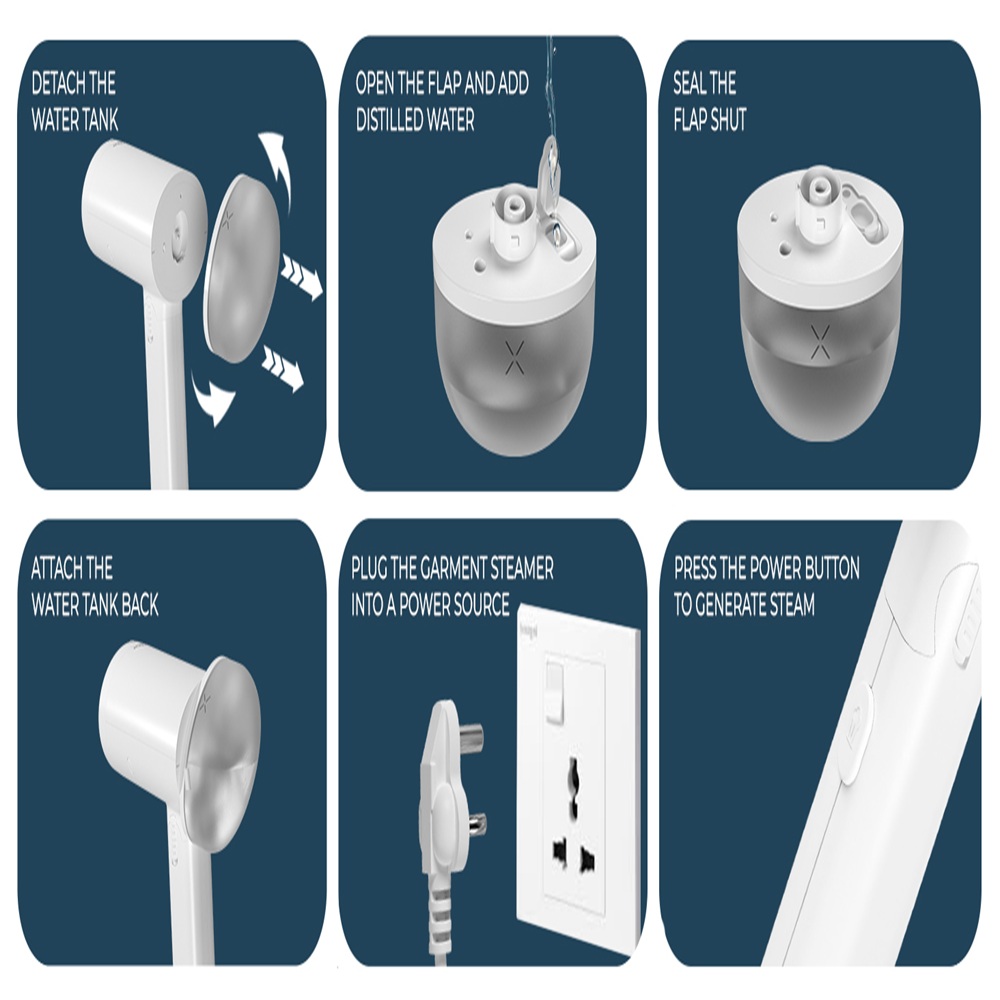 DETACH THE WATER TANK

OPEN THE FLAP AND ADD DISTILLED WATER

SEAL THE FLAP SHUT

ATTACH THE WATER TANK BACK

PLUG THE GARMENT STEAMER INTO A POWER SOURCE

PRESS THE POWER BUTTON TO GENERATE STEAM